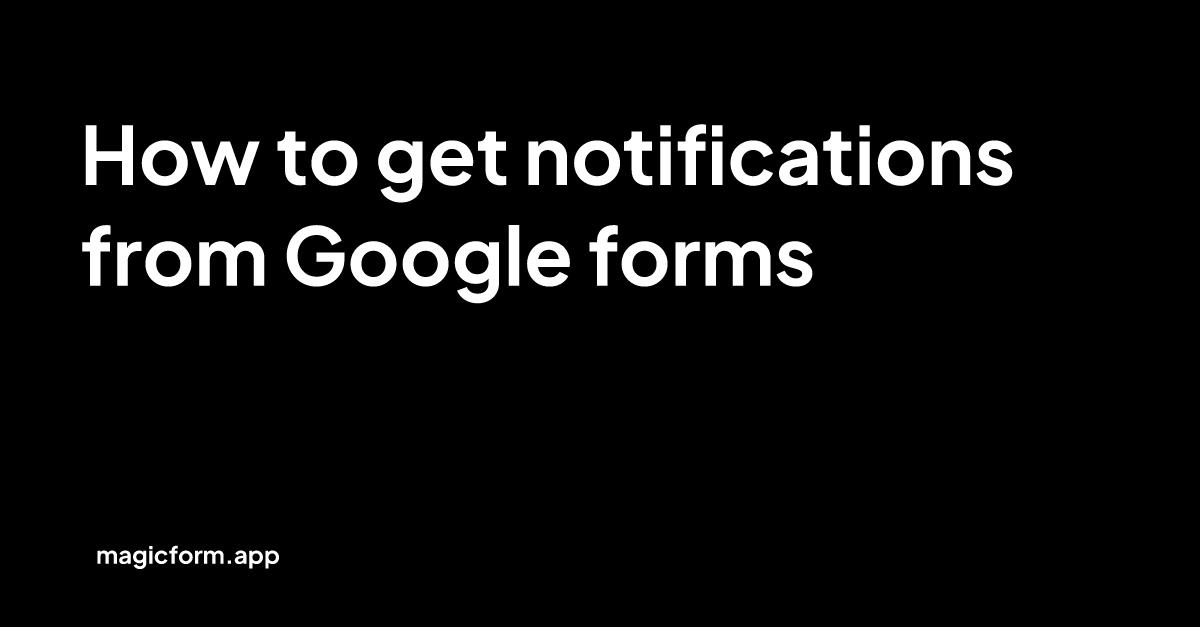 How to get notifications from Google forms

magicform.app